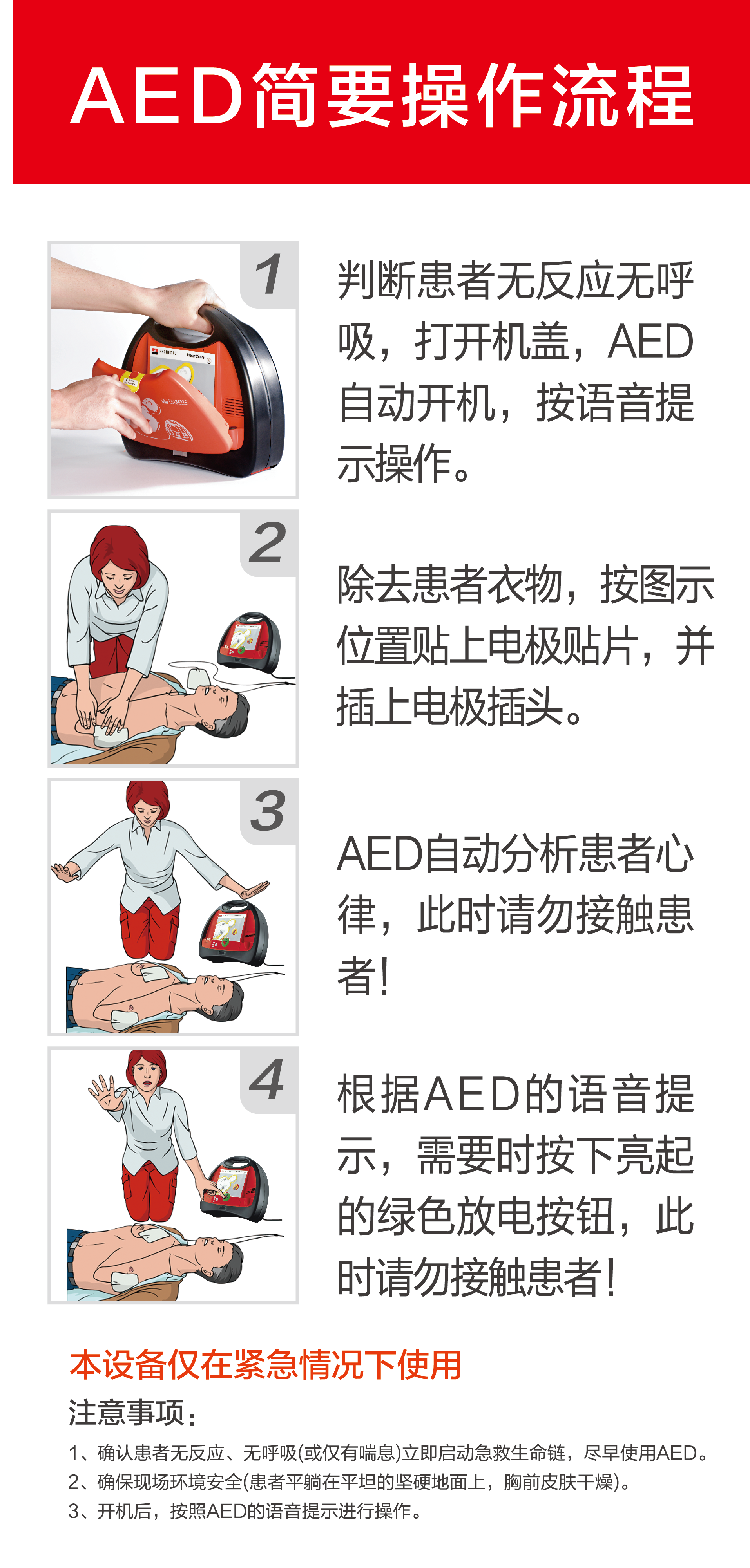 AED简要操作流程

1

判断患者无反应无呼吸，打开机盖，AED自动开机，按语音提示操作。

2

除去患者衣物，按图示位置贴上电极贴片，并插上电极插头。

3

AED自动分析患者心律，此时请勿接触患者!

4

根据AED的语音提示，需要时按下亮起的绿色放电按钮，此时请勿接触患者!

本设备仅在紧急情况下使用

注意事项：

1、确认患者无反应、无呼吸(或仅有喘息)立即启动急救生命链，尽早使用AED。
2、确保现场环境安全(患者平躺在平坦的坚硬地面上，胸前皮肤干燥)。
3、开机后，按照AED的语音提示进行操作。